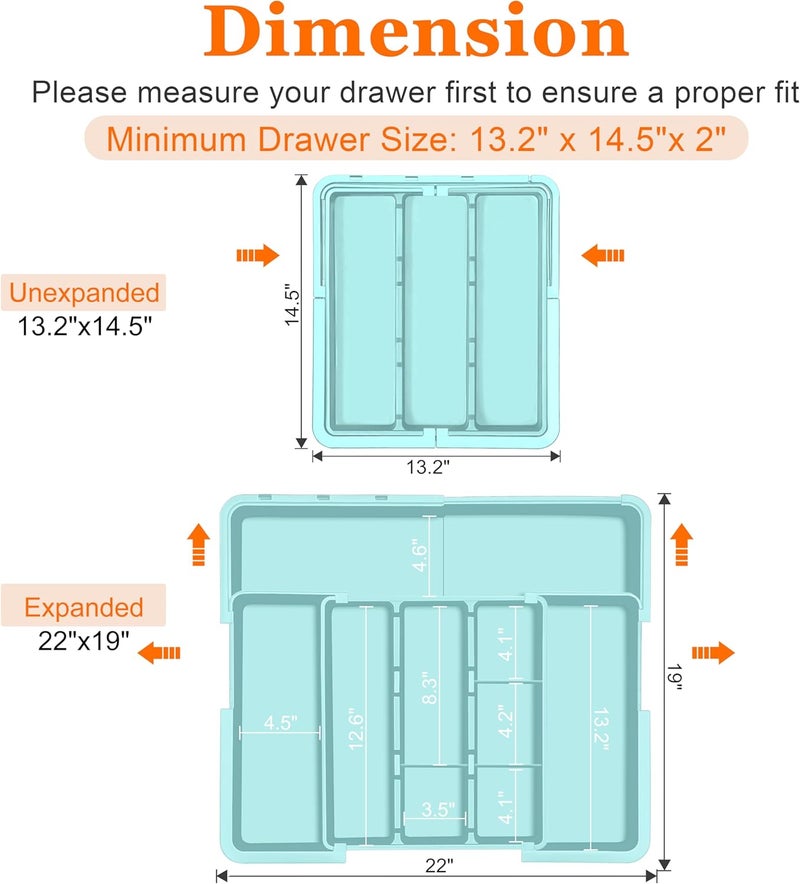 Dimension

Please measure your drawer first to ensure a proper fit

Minimum Drawer Size: 13.2" x 14.5"x 2"

Unexpanded
13.2"x14.5"

14.5"

13.2"

Expanded
22"x19"

4.6"

4.5"

12.6"

8.3"

3.5"

4.1"

4.2"

4.1"

13.2"

19"

22"